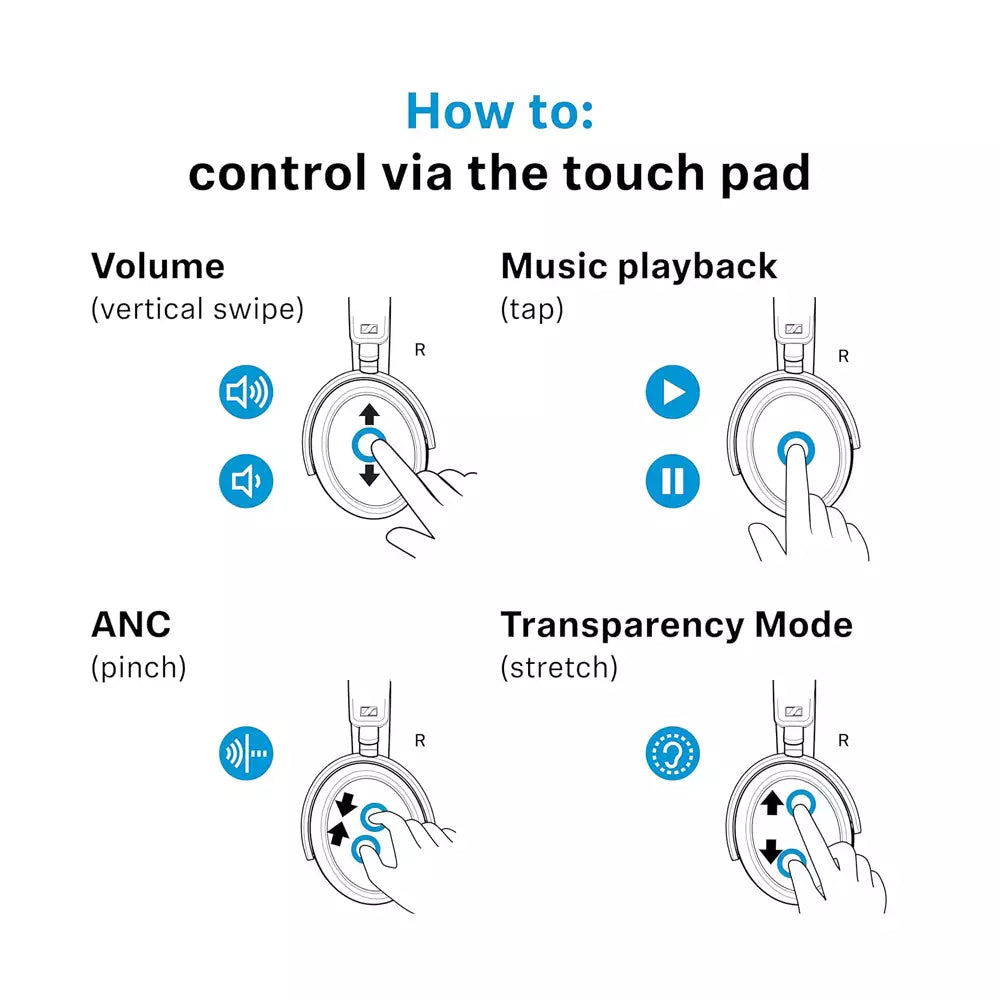 How to:
control via the touch pad

Volume
(vertical swipe)

R

Music playback
(tap)

R

ANC
(pinch)

R

Transparency Mode
(stretch)

R